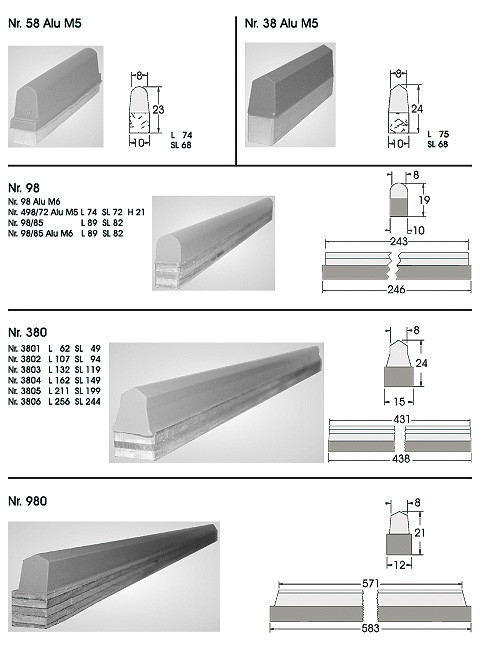 Nr. 58 Alu M5

8
23
10
L 74
SL 68

Nr. 38 Alu M5

8
24
10
L 75
SL 68

Nr. 98
Nr. 98 Alu M6
Nr. 498/72 Alu M5 L 74 SL 72 H 21
Nr. 98/85 L 89 SL 82
Nr. 98/85 Alu M6 L 89 SL 82

8
19
10
243
246

Nr. 380
Nr. 3801 L 62 SL 49
Nr. 3802 L 107 SL 94
Nr. 3803 L 132 SL 119
Nr. 3804 L 162 SL 149
Nr. 3805 L 211 SL 199
Nr. 3806 L 256 SL 244

8
24
15
431
438

Nr. 980

8
21
12
571
583